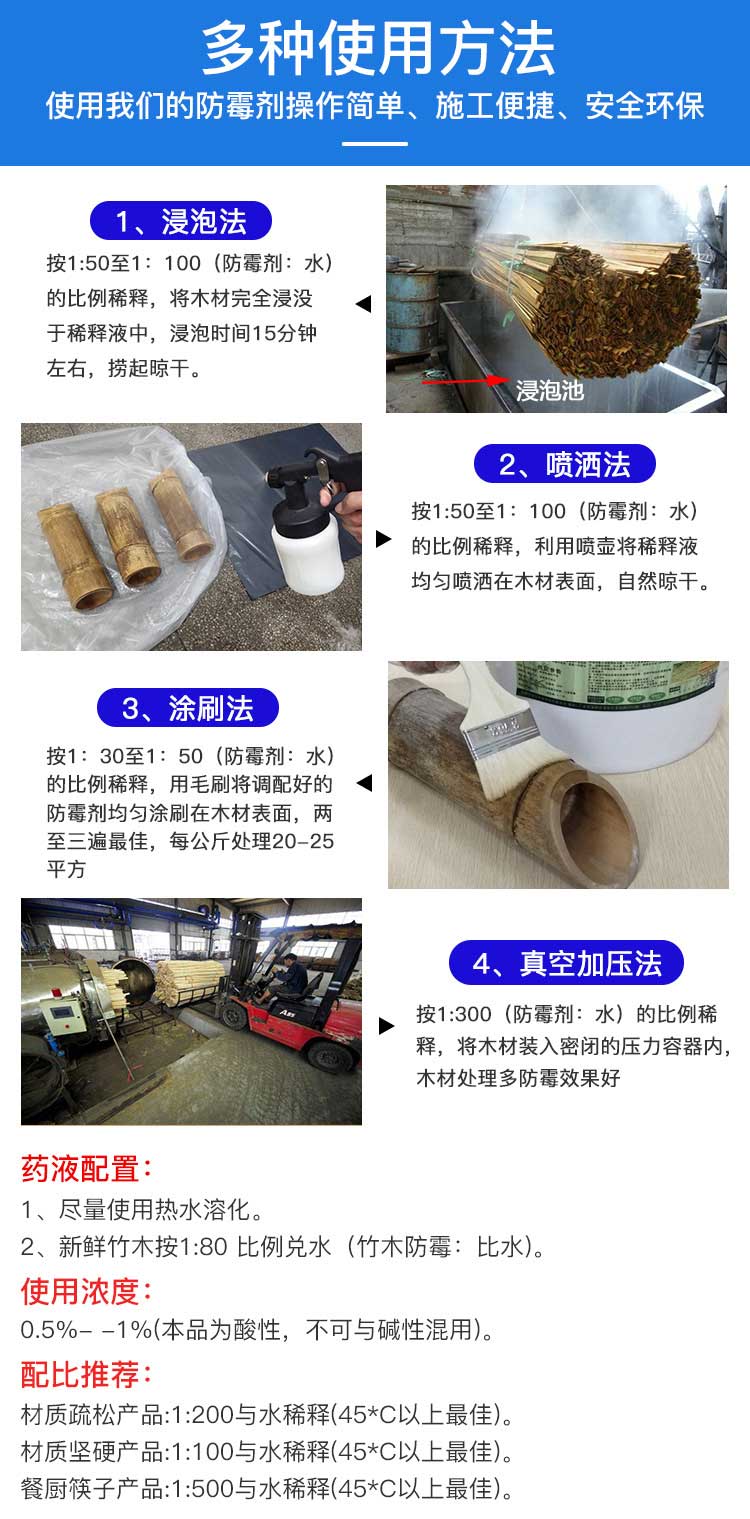 多种使用方法
使用我们的防霉剂操作简单、施工便捷、安全环保

1、浸泡法
按1:50至1：100（防霉剂：水）的比例稀释，将木材完全浸没于稀释液中，浸泡时间15分钟左右，捞起晾干。

浸泡池

2、喷洒法
按1:50至1：100（防霉剂：水）的比例稀释，利用喷壶将稀释液均匀喷洒在木材表面，自然晾干。

3、涂刷法
按1：30至1：50（防霉剂：水）的比例稀释，用毛刷将调配好的防霉剂均匀涂刷在木材表面，两至三遍最佳，每公斤处理20–25平方

4、真空加压法
按1:300（防霉剂：水）的比例稀释，将木材装入密闭的压力容器内，木材处理多防霉效果好

药液配置：
1、尽量使用热水溶化。
2、新鲜竹木按1:80 比例兑水（竹木防霉：比水）。

使用浓度：
0.5%– –1%(本品为酸性，不可与碱性混用)。

配比推荐：
材质疏松产品:1:200与水稀释(45*C以上最佳)。
材质坚硬产品:1:100与水稀释(45*C以上最佳)。
餐厨筷子产品:1:500与水稀释(45*C以上最佳)。